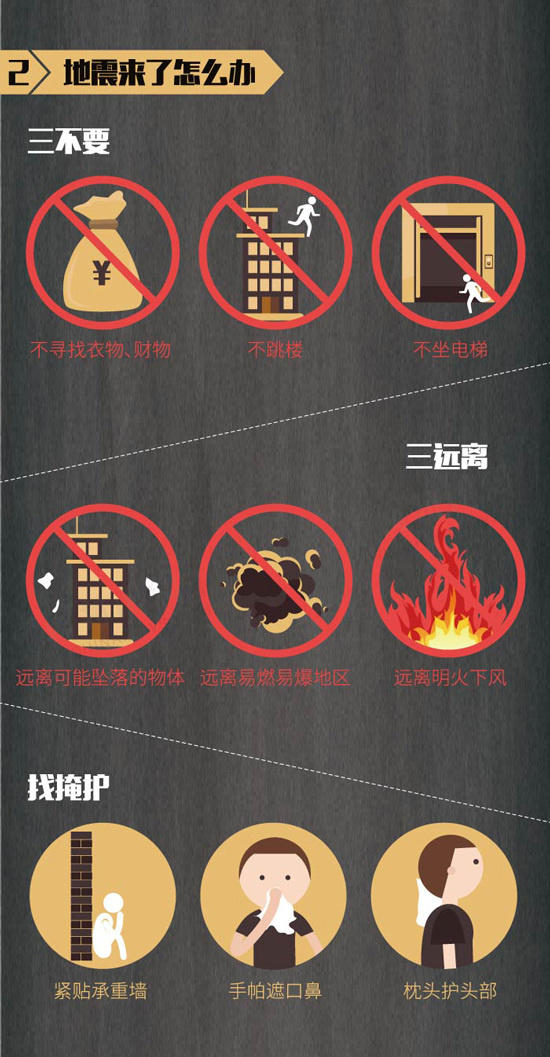 2 地震来了怎么办

三不要

¥

不寻找衣物、财物

不跳楼

不坐电梯

三远离

远离可能坠落的物体

远离易燃易爆地区

远离明火下风

找掩护

紧贴承重墙

手帕遮口鼻

枕头护头部