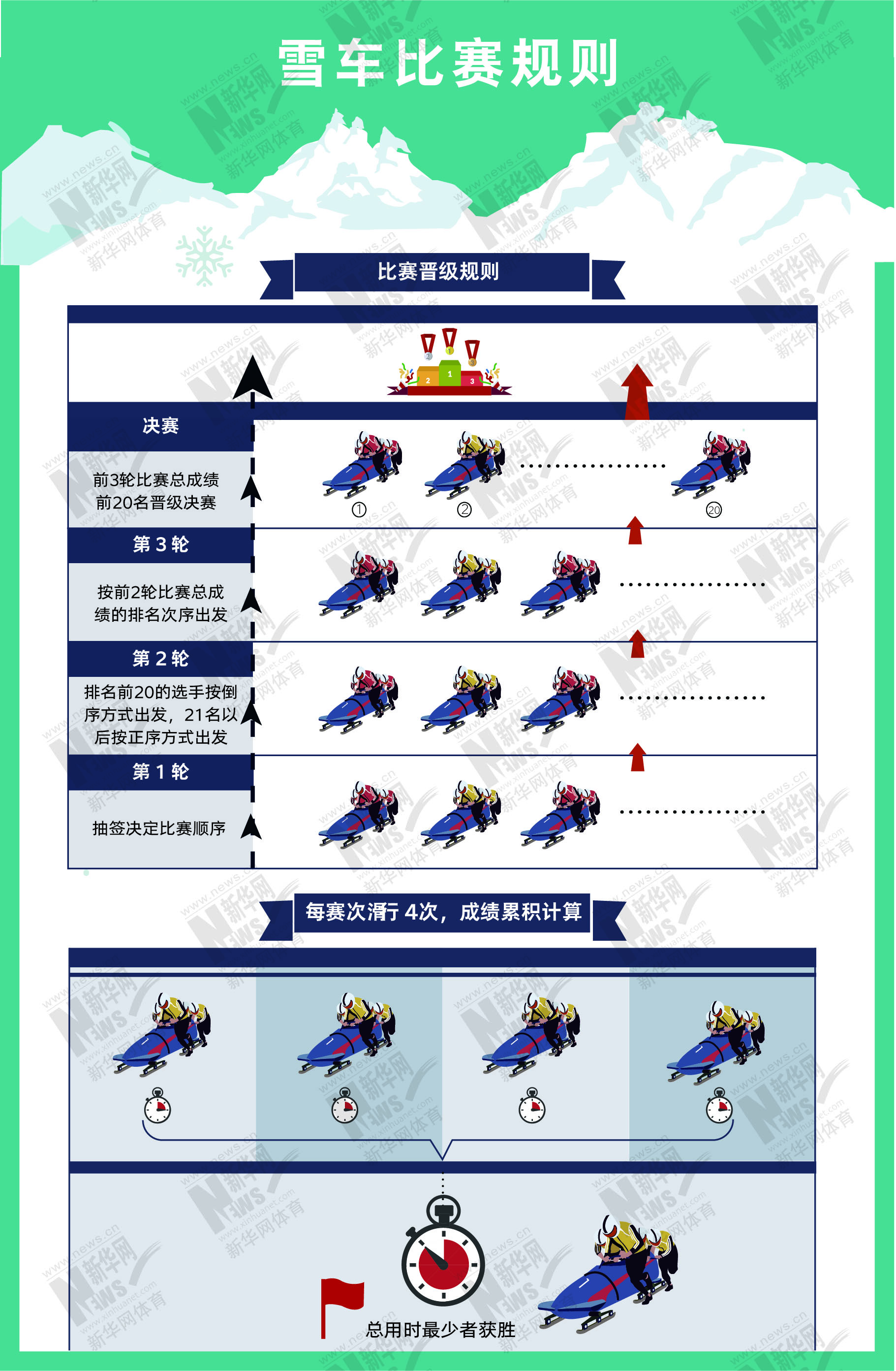 雪车比赛规则

比赛晋级规则

2 1 3

决赛

前3轮比赛总成绩前20名晋级决赛

① ② ⑳

第 3 轮

按前2轮比赛总成绩的排名次序出发

第 2 轮

排名前20的选手按倒序方式出发，21名以后按正序方式出发

第 1 轮

抽签决定比赛顺序

每赛次滑行 4次，成绩累积计算

总用时最少者获胜

www.news.cn 新华网 NEWS www.xinhuanet.com 新华网体育