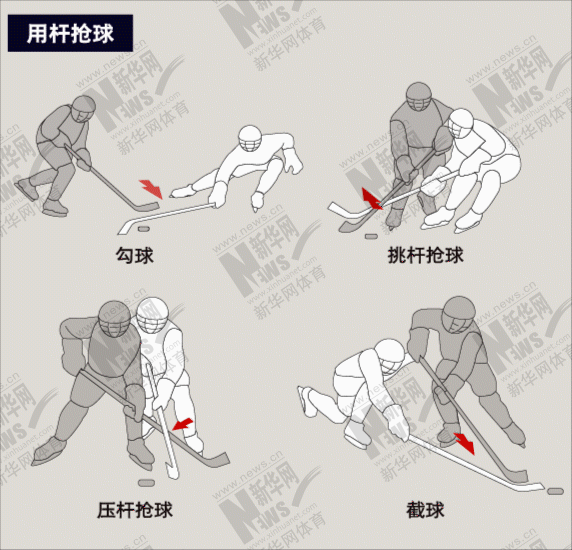 用杆抢球

勾球

挑杆抢球

压杆抢球

截球

www.news.cn 新华网 NEWS www.xinhuanet.com 新华网体育