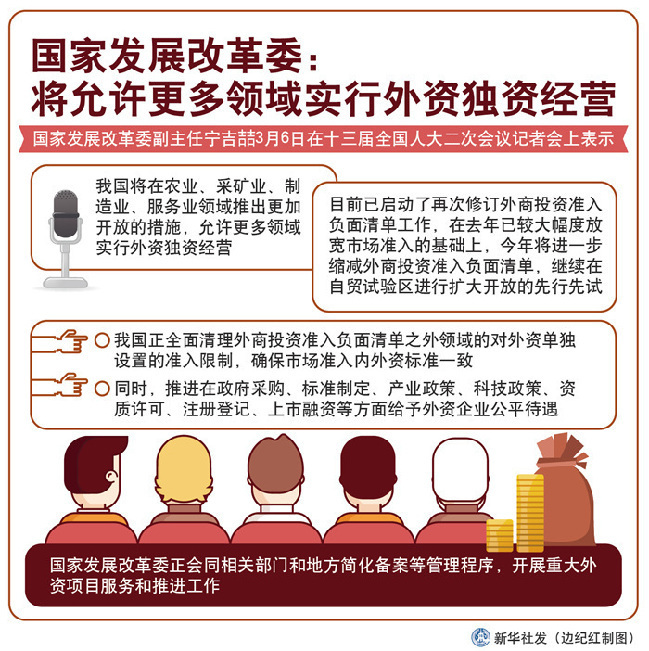 国家发展改革委：
将允许更多领域实行外资独资经营

国家发展改革委副主任宁吉喆3月6日在十三届全国人大二次会议记者会上表示

我国将在农业、采矿业、制造业、服务业领域推出更加开放的措施，允许更多领域实行外资独资经营

目前已启动了再次修订外商投资准入负面清单工作，在去年已较大幅度放宽市场准入的基础上，今年将进一步缩减外商投资准入负面清单，继续在自贸试验区进行扩大开放的先行先试

我国正全面清理外商投资准入负面清单之外领域的对外资单独设置的准入限制，确保市场准入内外资标准一致

同时，推进在政府采购、标准制定、产业政策、科技政策、资质许可、注册登记、上市融资等方面给予外资企业公平待遇

国家发展改革委正会同相关部门和地方简化备案等管理程序，开展重大外资项目服务和推进工作

新华社发（边纪红制图）