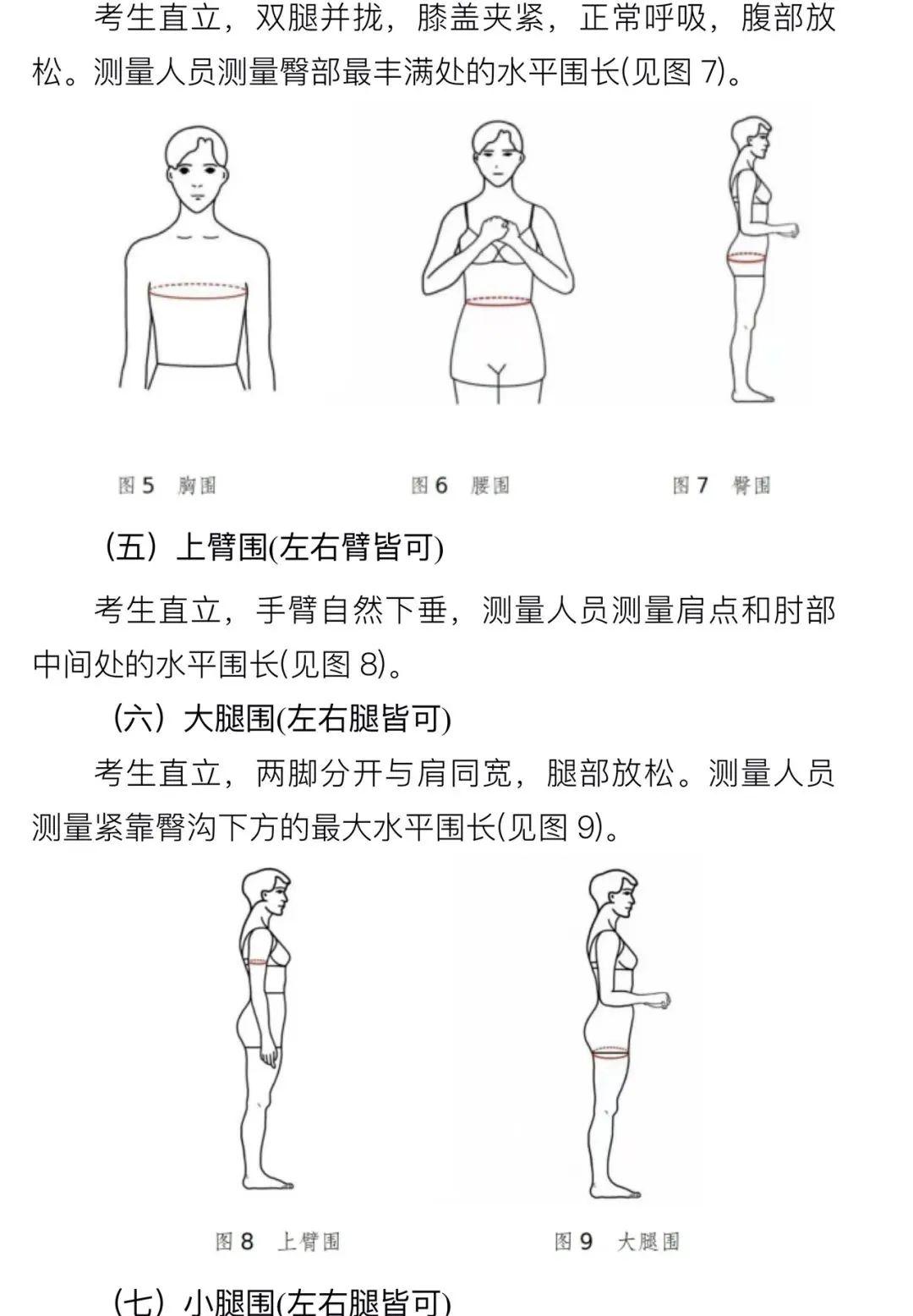 考生直立，双腿并拢，膝盖夹紧，正常呼吸，腹部放松。测量人员测量臀部最丰满处的水平围长(见图 7)。

图 5 胸围

图 6 腰围

图 7 臀围

（五）上臂围(左右臂皆可)

考生直立，手臂自然下垂，测量人员测量肩点和肘部中间处的水平围长(见图 8)。

（六）大腿围(左右腿皆可)

考生直立，两脚分开与肩同宽，腿部放松。测量人员测量紧靠臀沟下方的最大水平围长(见图 9)。

图 8 上臂围

图 9 大腿围

（七）小腿围(左右腿皆可)