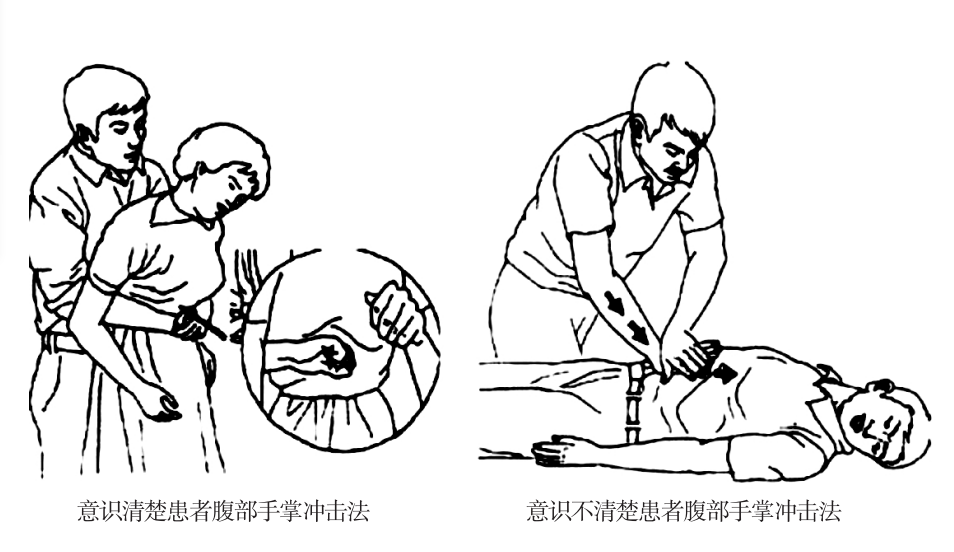 意识清楚患者腹部手掌冲击法

意识不清楚患者腹部手掌冲击法